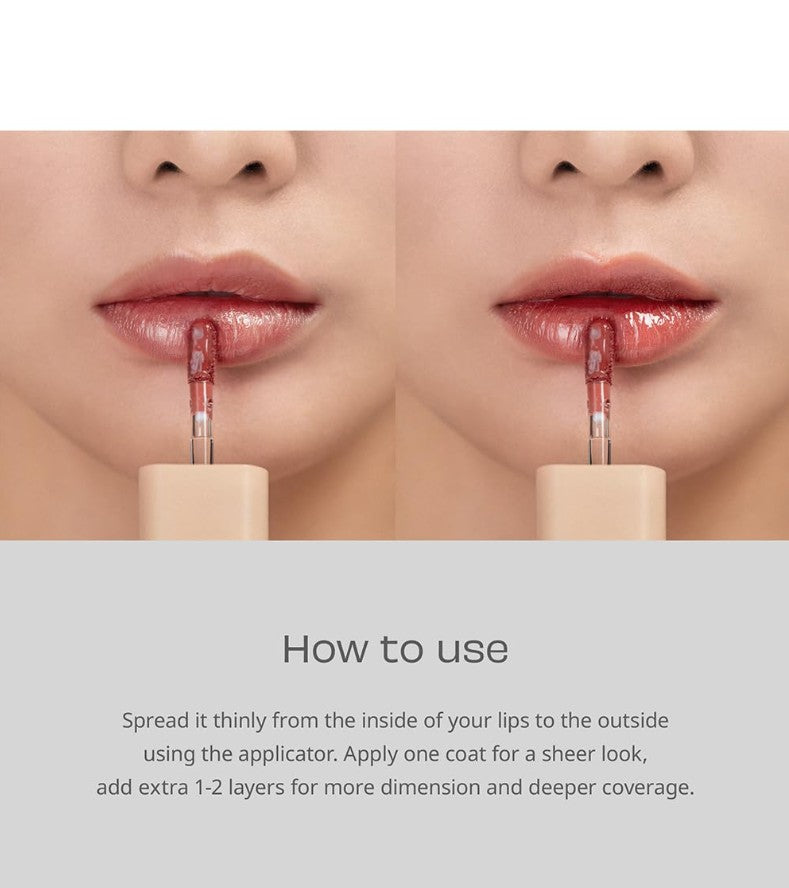 How to use

Spread it thinly from the inside of your lips to the outside using the applicator. Apply one coat for a sheer look, add extra 1-2 layers for more dimension and deeper coverage.