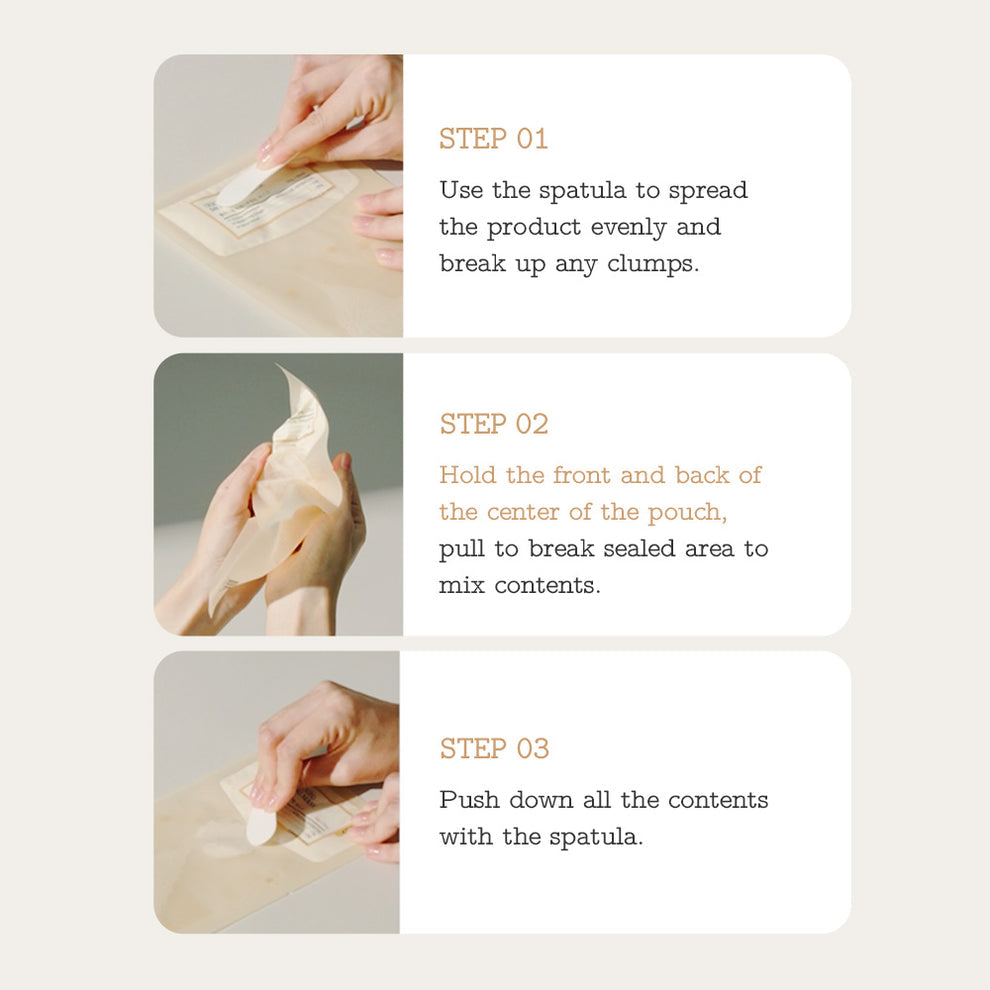 STEP 01

Use the spatula to spread the product evenly and break up any clumps.

STEP 02

Hold the front and back of the center of the pouch, pull to break sealed area to mix contents.

STEP 03

Push down all the contents with the spatula.