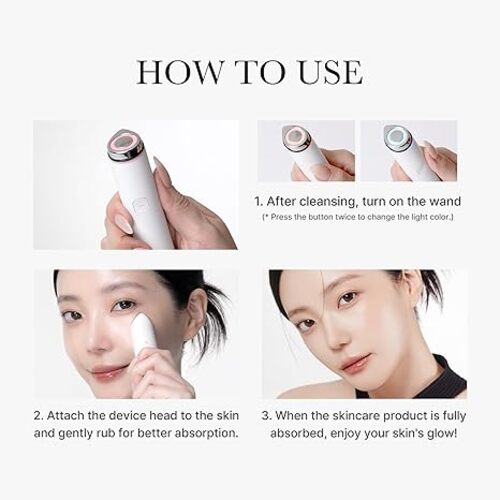 HOW TO USE

1. After cleansing, turn on the wand
(* Press the button twice to change the light color.)

2. Attach the device head to the skin and gently rub for better absorption.

3. When the skincare product is fully absorbed, enjoy your skin's glow!